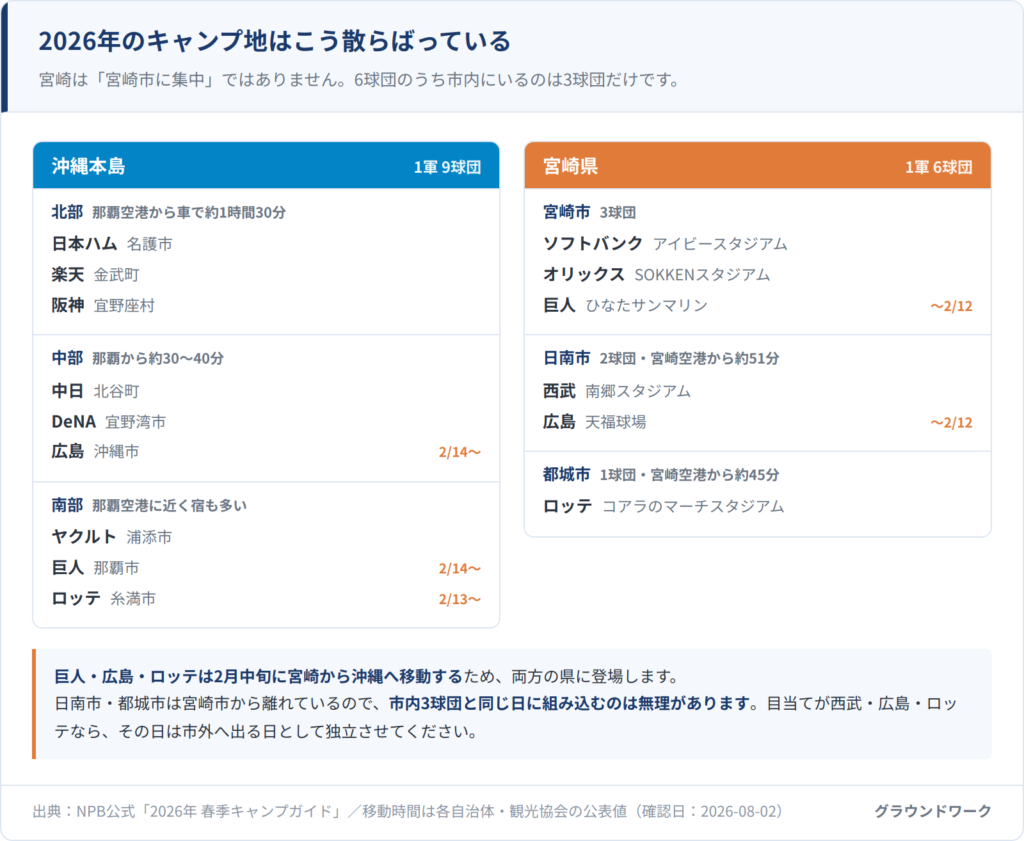 2026年のキャンプ地はこう散らばっている

宮崎は「宮崎市に集中」ではありません。6球団のうち市内にいるのは3球団だけです。

沖縄本島 1軍 9球団

北部 那覇空港から車で約1時間30分
日本ハム 名護市
楽天 金武町
阪神 宜野座村

中部 那覇から約30〜40分
中日 北谷町
DeNA 宜野湾市
広島 沖縄市 2/14〜

南部 那覇空港に近く宿も多い
ヤクルト 浦添市
巨人 那覇市 2/14〜
ロッテ 糸満市 2/13〜

宮崎県 1軍 6球団

宮崎市 3球団
ソフトバンク アイビースタジアム
オリックス SOKKENスタジアム
巨人 ひなたサンマリン 〜2/12

日南市 2球団・宮崎空港から約51分
西武 南郷スタジアム
広島 天福球場 〜2/12

都城市 1球団・宮崎空港から約45分
ロッテ コアラのマーチスタジアム

巨人・広島・ロッテは2月中旬に宮崎から沖縄へ移動するため、両方の県に登場します。
日南市・都城市は宮崎市から離れているので、市内3球団と同じ日に組み込むのは無理があります。目当てが西武・広島・ロッテなら、その日は市外へ出る日として独立させてください。

出典：NPB公式「2026年 春季キャンプガイド」／移動時間は各自治体・観光協会の公表値（確認日：2026-08-02）

グラウンドワーク