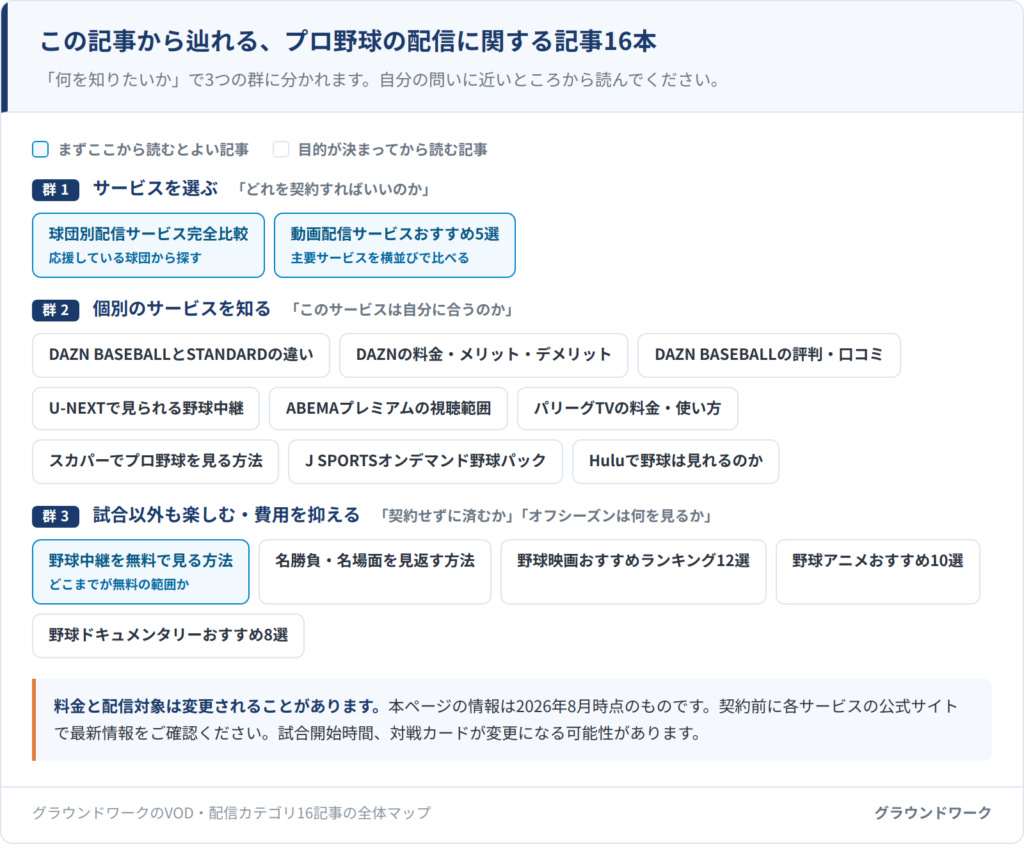 この記事から辿れる、プロ野球の配信に関する記事16本

「何を知りたいか」で3つの群に分かれます。自分の問いに近いところから読んでください。

まずここから読むとよい記事　目的が決まってから読む記事

群 1　サービスを選ぶ　「どれを契約すればいいのか」

球団別配信サービス完全比較
応援している球団から探す

動画配信サービスおすすめ5選
主要サービスを横並びで比べる

群 2　個別のサービスを知る　「このサービスは自分に合うのか」

DAZN BASEBALLとSTANDARDの違い

DAZNの料金・メリット・デメリット

DAZN BASEBALLの評判・口コミ

U-NEXTで見られる野球中継

ABEMAプレミアムの視聴範囲

パリーグTVの料金・使い方

スカパーでプロ野球を見る方法

J SPORTSオンデマンド野球パック

Huluで野球は見れるのか

群 3　試合以外も楽しむ・費用を抑える　「契約せずに済むか」「オフシーズンは何を見るか」

野球中継を無料で見る方法
どこまでが無料の範囲か

名勝負・名場面を見返す方法

野球映画おすすめランキング12選

野球アニメおすすめ10選

野球ドキュメンタリーおすすめ8選

料金と配信対象は変更されることがあります。本ページの情報は2026年8月時点のものです。契約前に各サービスの公式サイトで最新情報をご確認ください。試合開始時間、対戦カードが変更になる可能性があります。

グラウンドワークのVOD・配信カテゴリ16記事の全体マップ

グラウンドワーク